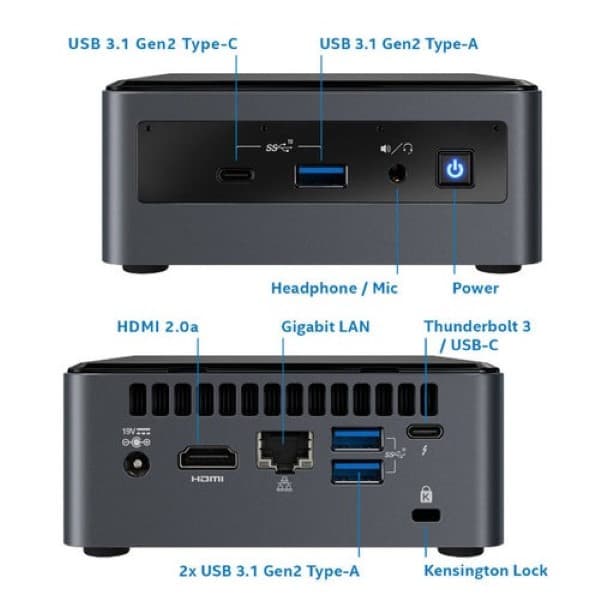 USB 3.1 Gen2 Type-C

USB 3.1 Gen2 Type-A

SS

Headphone / Mic

Power

HDMI 2.0a

Gigabit LAN

Thunderbolt 3 / USB-C

19V

HDMI

SS

2x USB 3.1 Gen2 Type-A

Kensington Lock