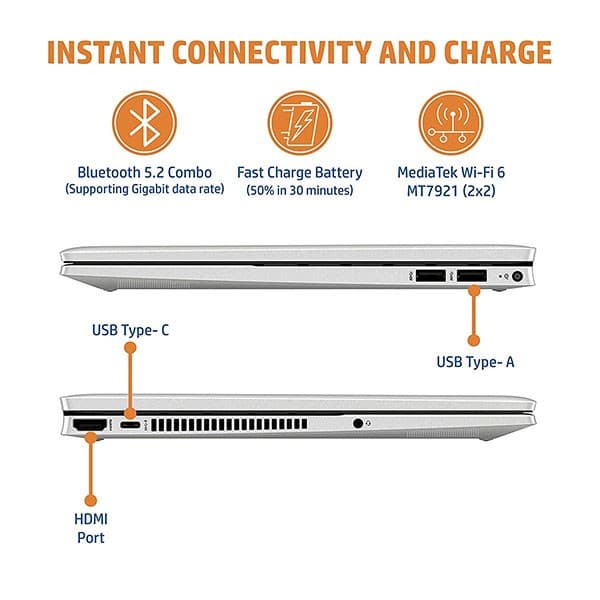 INSTANT CONNECTIVITY AND CHARGE

Bluetooth 5.2 Combo
(Supporting Gigabit data rate)

Fast Charge Battery
(50% in 30 minutes)

MediaTek Wi-Fi 6
MT7921 (2x2)

USB Type- C

USB Type- A

HDMI
Port